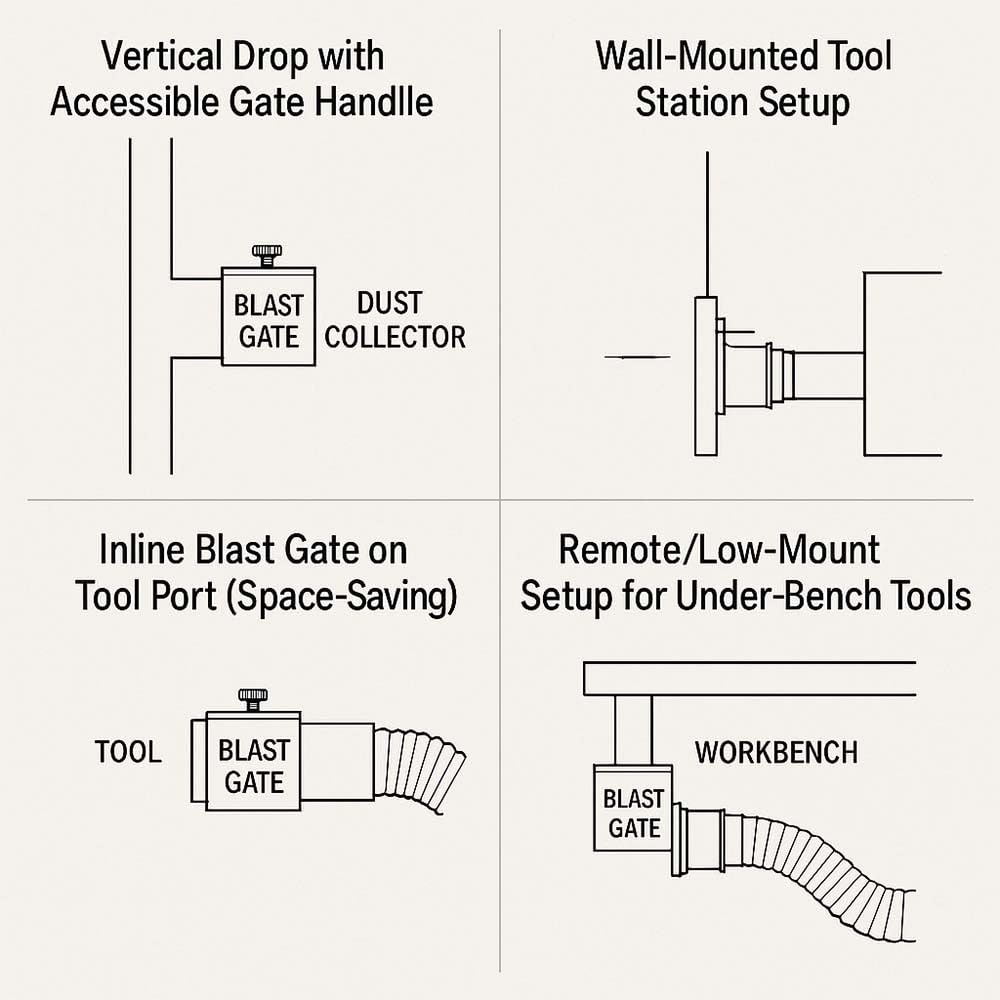 Vertical Drop with Accessible Gate Handlle

BLAST GATE

DUST COLLECTOR

Wall-Mounted Tool Station Setup

Inline Blast Gate on Tool Port (Space-Saving)

TOOL

BLAST GATE

Remote/Low-Mount Setup for Under-Bench Tools

WORKBENCH

BLAST GATE