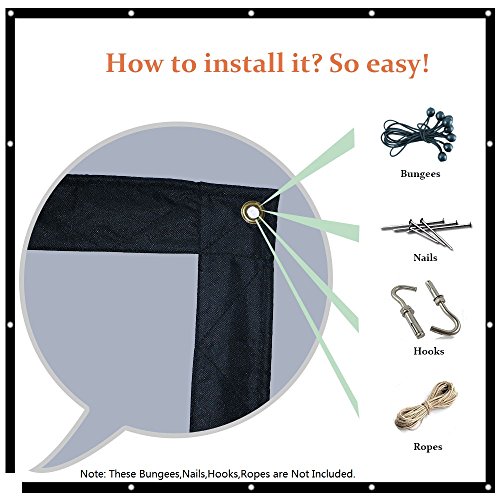 How to install it? So easy!

Bungees

Nails

Hooks

Ropes

Note: These Bungees,Nails,Hooks,Ropes are Not Included.