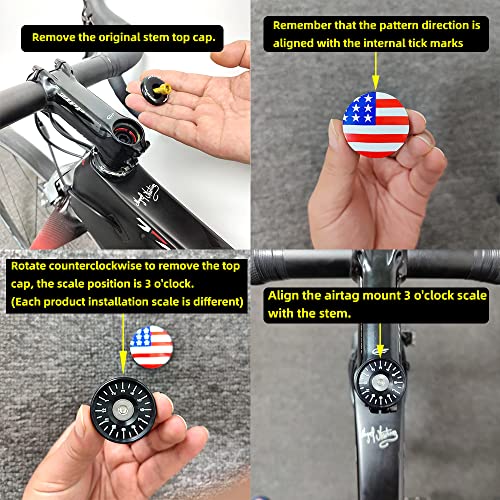 Remove the original stem top cap.

Remember that the pattern direction is aligned with the internal tick marks

Rotate counterclockwise to remove the top cap, the scale position is 3 o'clock. (Each product installation scale is different)

Align the airtag mount 3 o'clock scale with the stem.