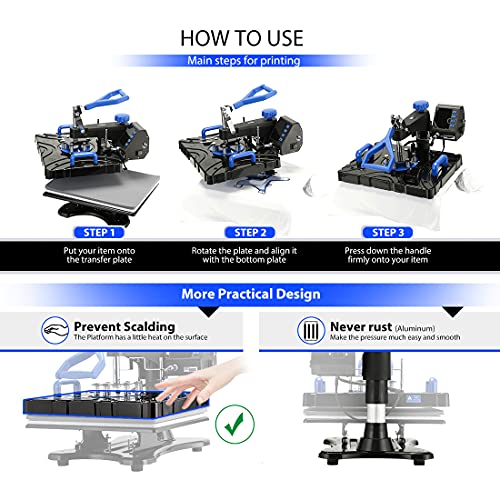 HOW TO USE

Main steps for printing

STEP 1

Put your item onto the transfer plate

STEP 2

Rotate the plate and align it with the bottom plate

STEP 3

Press down the handle firmly onto your item

More Practical Design

Prevent Scalding
The Platform has a little heat on the surface

Never rust (Aluminum)
Make the pressure much easy and smooth