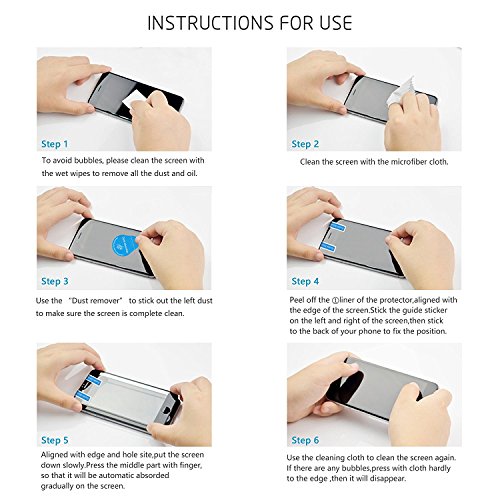 INSTRUCTIONS FOR USE

Step 1

To avoid bubbles, please clean the screen with the wet wipes to remove all the dust and oil.

Step 2

Clean the screen with the microfiber cloth.

Step 3

Use the "Dust remover" to stick out the left dust to make sure the screen is complete clean.

Step 4

Peel off the ①liner of the protector,aligned with the edge of the screen.Stick the guide sticker on the left and right of the screen,then stick to the back of your phone to fix the position.

Step 5

Aligned with edge and hole site,put the screen down slowly.Press the middle part with finger, so that it will be automatic absorded gradually on the screen.

Step 6

Use the cleaning cloth to clean the screen again. If there are any bubbles,press with cloth hardly to the edge ,then it will disappear.