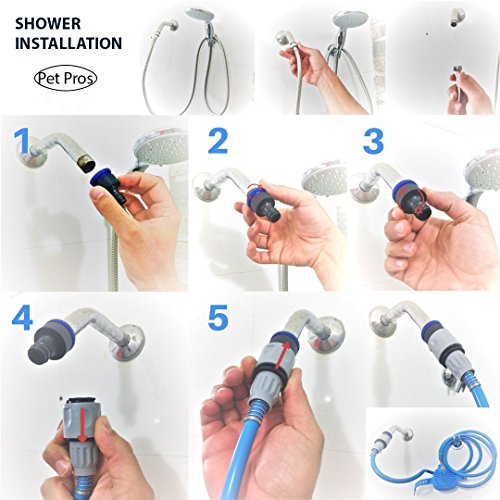 SHOWER INSTALLATION

Pet Pros

1

2

3

4

5