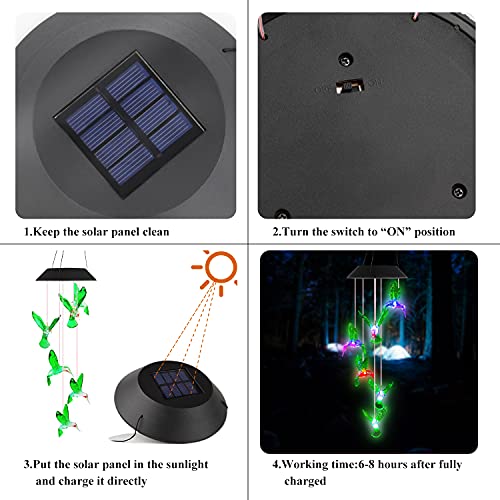 1.Keep the solar panel clean

2.Turn the switch to “ON” position

3.Put the solar panel in the sunlight and charge it directly

4.Working time:6-8 hours after fully charged