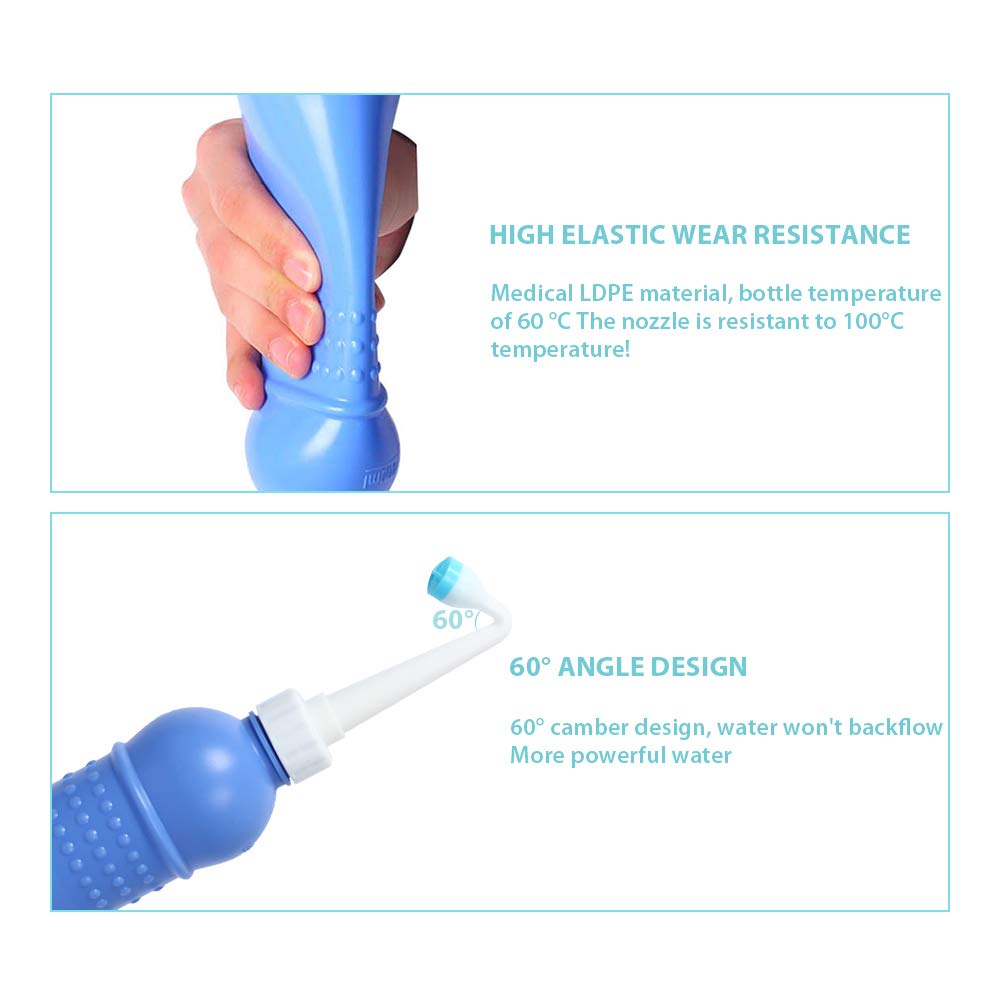 HIGH ELASTIC WEAR RESISTANCE

Medical LDPE material, bottle temperature of 60 °C The nozzle is resistant to 100°C temperature!

60°

60° ANGLE DESIGN

60° camber design, water won't backflow
More powerful water