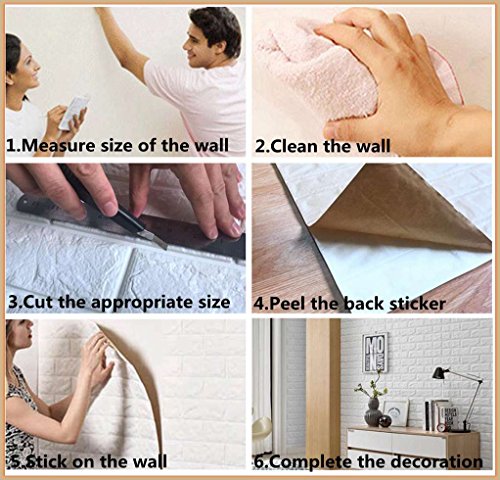 1.Measure size of the wall

2.Clean the wall

3.Cut the appropriate size

4.Peel the back sticker

5.Stick on the wall

MO NE

6.Complete the decoration