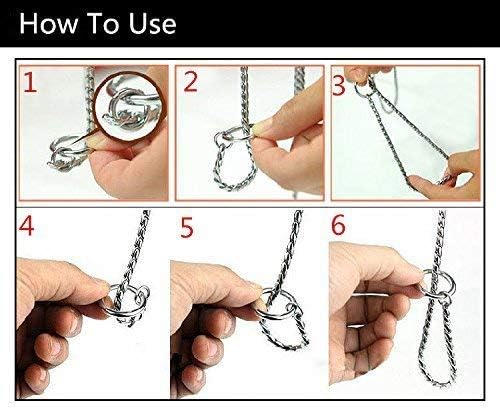 How To Use

1

2

3

4

5

6