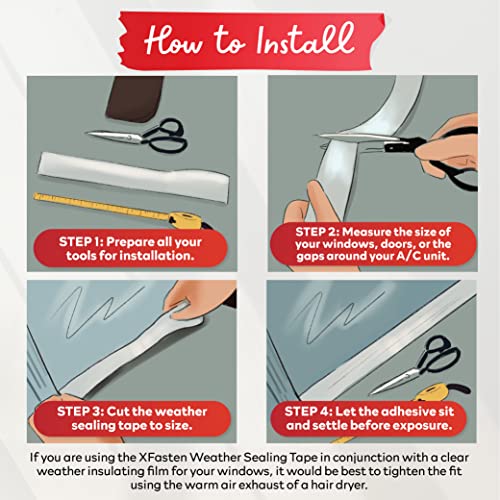 How to Install

STEP 1: Prepare all your tools for installation.

STEP 2: Measure the size of your windows, doors, or the gaps around your A/C unit.

STEP 3: Cut the weather sealing tape to size.

STEP 4: Let the adhesive sit and settle before exposure.

If you are using the XFasten Weather Sealing Tape in conjunction with a clear weather insulating film for your windows, it would be best to tighten the fit using the warm air exhaust of a hair dryer.