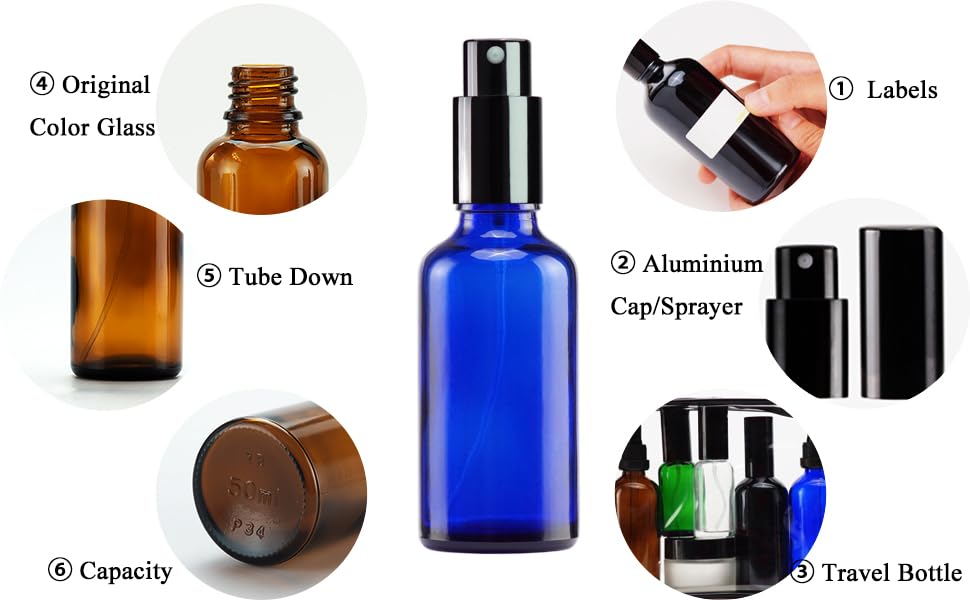 ④ Original Color Glass

⑤ Tube Down

50ml
P34

⑥ Capacity

① Labels

② Aluminium Cap/Sprayer

③ Travel Bottle