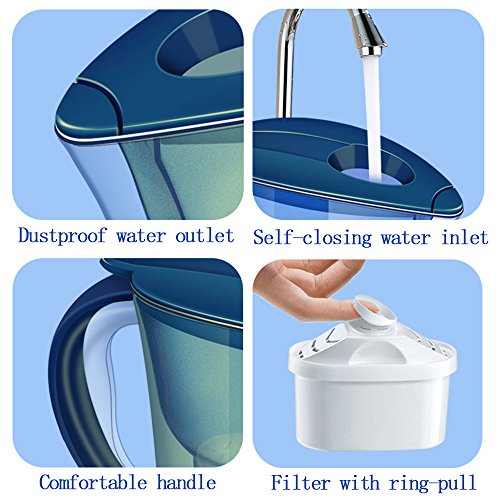 Dustproof water outlet

Self-closing water inlet

Comfortable handle

Filter with ring-pull