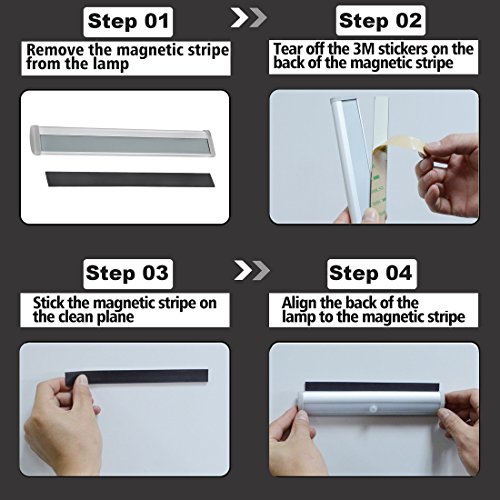 Step 01

Remove the magnetic stripe from the lamp

Step 02

Tear off the 3M stickers on the back of the magnetic stripe

Step 03

Stick the magnetic stripe on the clean plane

Step 04

Align the back of the lamp to the magnetic stripe