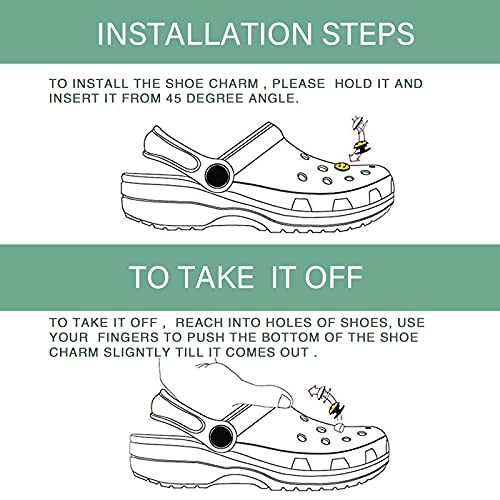 INSTALLATION STEPS

TO INSTALL THE SHOE CHARM , PLEASE HOLD IT AND INSERT IT FROM 45 DEGREE ANGLE.

TO TAKE IT OFF

TO TAKE IT OFF , REACH INTO HOLES OF SHOES, USE YOUR FINGERS TO PUSH THE BOTTOM OF THE SHOE CHARM SLIGNTLY TILL IT COMES OUT .