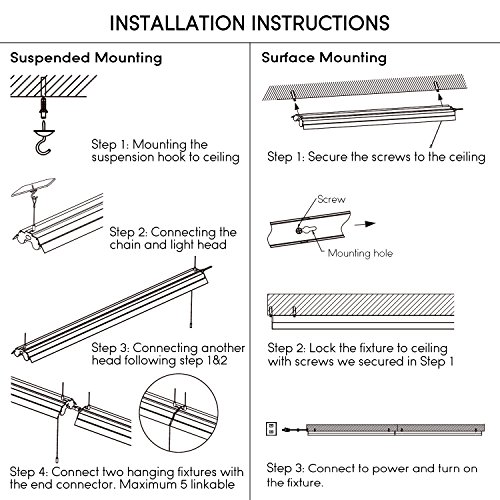 INSTALLATION INSTRUCTIONS

Suspended Mounting

Step 1: Mounting the suspension hook to ceiling

Step 2: Connecting the chain and light head

Step 3: Connecting another head following step 1&2

Step 4: Connect two hanging fixtures with the end connector. Maximum 5 linkable

Surface Mounting

Step 1: Secure the screws to the ceiling

Screw

Mounting hole

Step 2: Lock the fixture to ceiling with screws we secured in Step 1

Step 3: Connect to power and turn on the fixture.