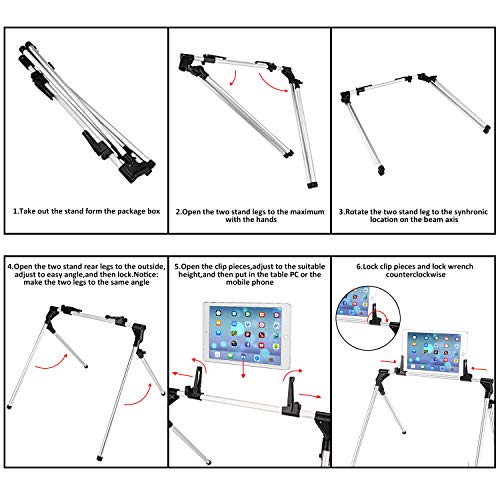 1.Take out the stand form the package box

2.Open the two stand legs to the maximum with the hands

3.Rotate the two stand leg to the synhronic location on the beam axis

4.Open the two stand rear legs to the outside, adjust to easy angle,and then lock.Notice: make the two legs to the same angle

5.Open the clip pieces,adjust to the suitable height,and then put in the table PC or the mobile phone

6.Lock clip pieces and lock wrench counterclockwise