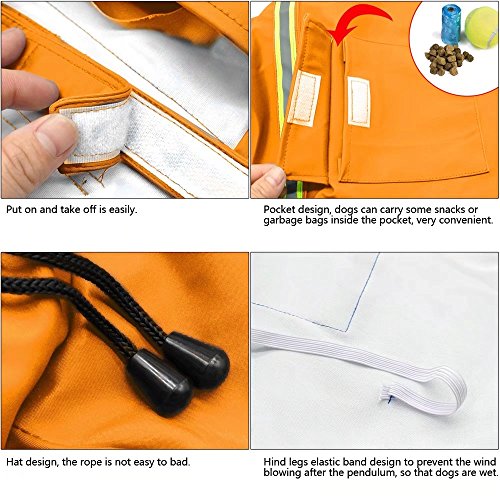 Put on and take off is easily.

Pocket design, dogs can carry some snacks or garbage bags inside the pocket, very convenient.

Hat design, the rope is not easy to bad.

Hind legs elastic band design to prevent the wind blowing after the pendulum, so that dogs are wet.