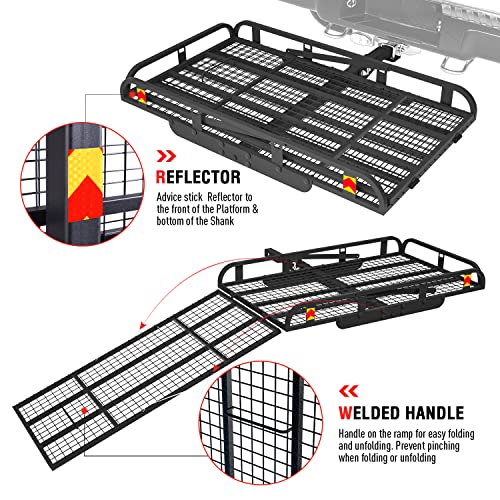 REFLECTOR

Advice stick Reflector to the front of the Platform & bottom of the Shank

WELDED HANDLE

Handle on the ramp for easy folding and unfolding. Prevent pinching when folding or unfolding