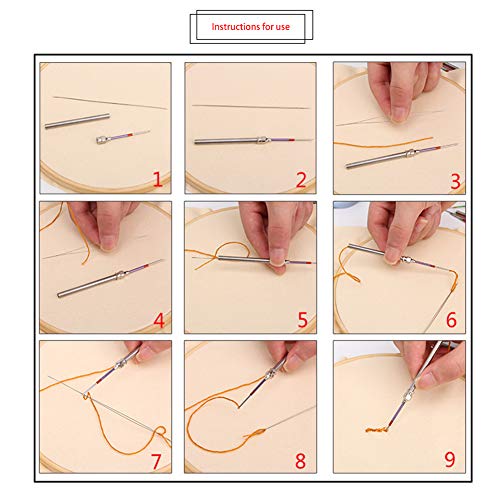 Instructions for use

1

2

3

4

5

6

7

8

9