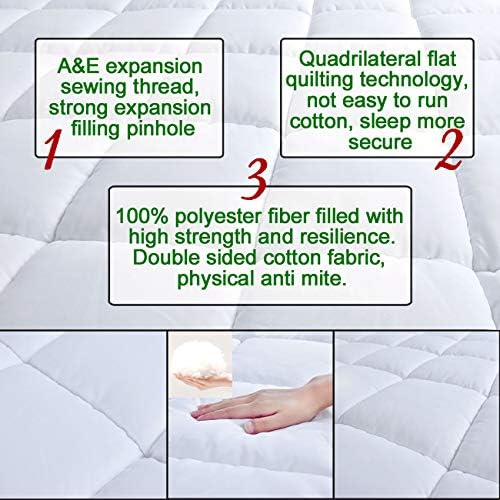 A&E expansion sewing thread, strong expansion filling pinhole

1

Quadrilateral flat quilting technology, not easy to run cotton, sleep more secure

2

3

100% polyester fiber filled with high strength and resilience. Double sided cotton fabric, physical anti mite.