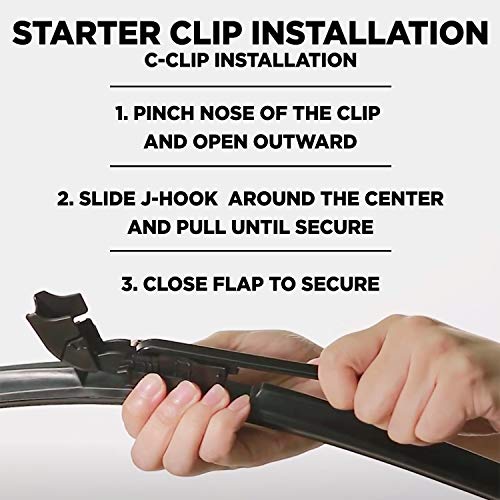 STARTER CLIP INSTALLATION
C-CLIP INSTALLATION

1. PINCH NOSE OF THE CLIP AND OPEN OUTWARD

2. SLIDE J-HOOK AROUND THE CENTER AND PULL UNTIL SECURE

3. CLOSE FLAP TO SECURE