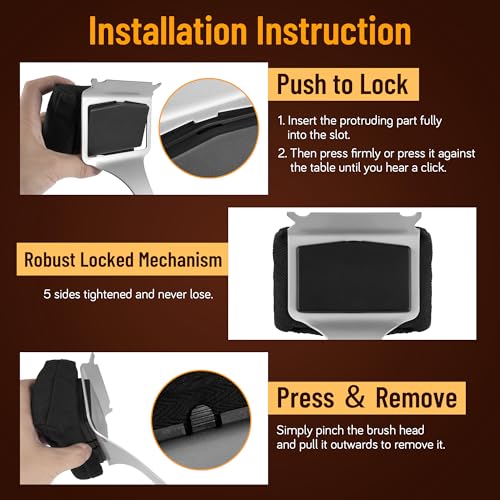 Installation Instruction

Push to Lock

1. Insert the protruding part fully into the slot.
2. Then press firmly or press it against the table until you hear a click.

Robust Locked Mechanism

5 sides tightened and never lose.

Press & Remove

Simply pinch the brush head and pull it outwards to remove it.