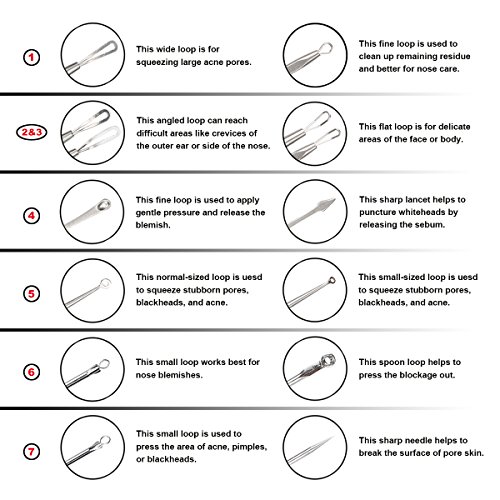 1

This wide loop is for squeezing large acne pores.

This fine loop is used to clean up remaining residue and better for nose care.

2&3

This angled loop can reach difficult areas like crevices of the outer ear or side of the nose.

This flat loop is for delicate areas of the face or body.

4

This fine loop is used to apply gentle pressure and release the blemish.

This sharp lancet helps to puncture whiteheads by releasing the sebum.

5

This normal-sized loop is uesd to squeeze stubborn pores, blackheads, and acne.

This small-sized loop is uesd to squeeze stubborn pores, blackheads, and acne.

6

This small loop works best for nose blemishes.

This spoon loop helps to press the blockage out.

7

This small loop is used to press the area of acne, pimples, or blackheads.

This sharp needle helps to break the surface of pore skin.