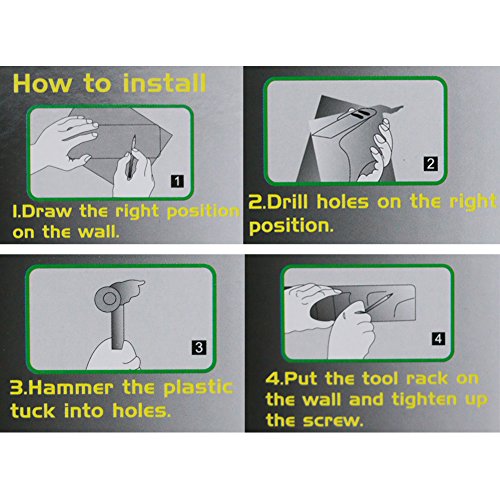 How to install

1

1.Draw the right position on the wall.

2

2.Drill holes on the right position.

3

3.Hammer the plastic tuck into holes.

4

4.Put the tool rack on the wall and tighten up the screw.