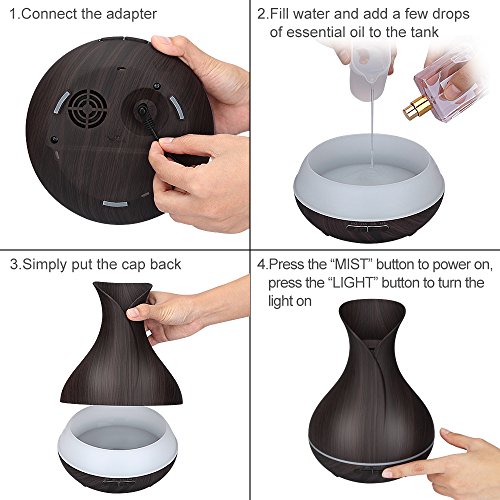 1.Connect the adapter

2.Fill water and add a few drops of essential oil to the tank

3.Simply put the cap back

4.Press the “MIST” button to power on, press the “LIGHT” button to turn the light on