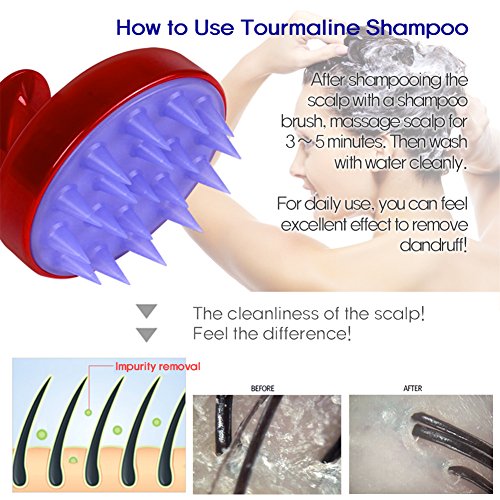 How to Use Tourmaline Shampoo

After shampooing the scalp with a shampoo brush, massage scalp for 3～5 minutes. Then wash with water cleanly.

For daily use, you can feel excellent effect to remove dandruff!

The cleanliness of the scalp!
Feel the difference!

Impurity removal

BEFORE

AFTER