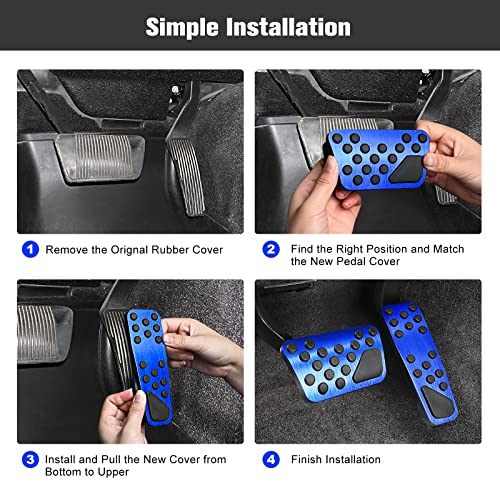 Simple Installation

1 Remove the Orignal Rubber Cover

2 Find the Right Position and Match the New Pedal Cover

3 Install and Pull the New Cover from Bottom to Upper

4 Finish Installation