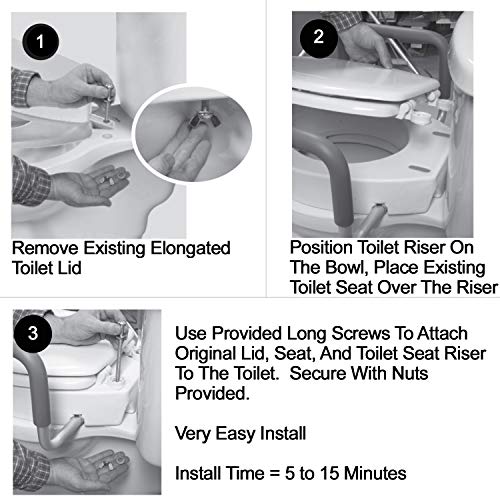 1

Remove Existing Elongated Toilet Lid

2

Position Toilet Riser On The Bowl, Place Existing Toilet Seat Over The Riser

3

Use Provided Long Screws To Attach Original Lid, Seat, And Toilet Seat Riser To The Toilet. Secure With Nuts Provided.

Very Easy Install

Install Time = 5 to 15 Minutes