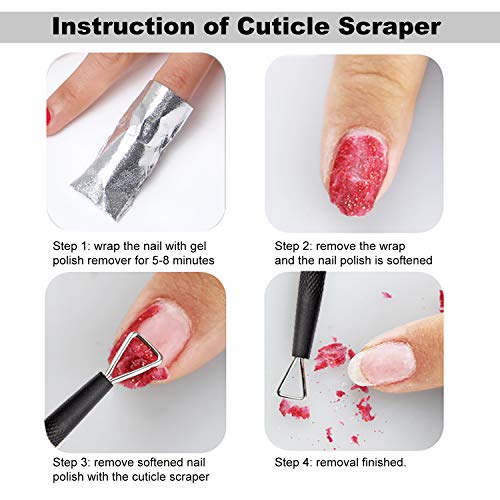 Instruction of Cuticle Scraper

Step 1: wrap the nail with gel polish remover for 5-8 minutes

Step 2: remove the wrap and the nail polish is softened

Step 3: remove softened nail polish with the cuticle scraper

Step 4: removal finished.