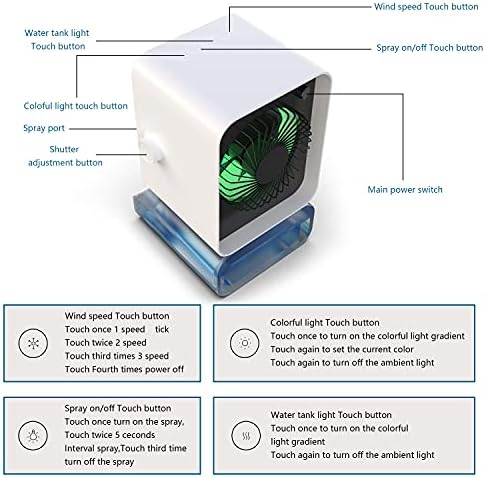 Wind speed Touch button

Water tank light Touch button

Spray on/off Touch button

Coloful light touch button

Spray port

Shutter adjustment button

Main power switch

Wind speed Touch button
Touch once 1 speed tick
Touch twice 2 speed
Touch third times 3 speed
Touch Fourth times power off

Colorful light Touch button
Touch once to turn on the colorful light gradient
Touch again to set the current color
Touch again to turn off the ambient light

Spray on/off Touch button
Touch once turn on the spray,
Touch twice 5 ceconds
Interval spray,Touch third time turn off the spray

Water tank light Touch button
Touch once to turn on the colorful light gradient
Touch again to turn off the ambient light