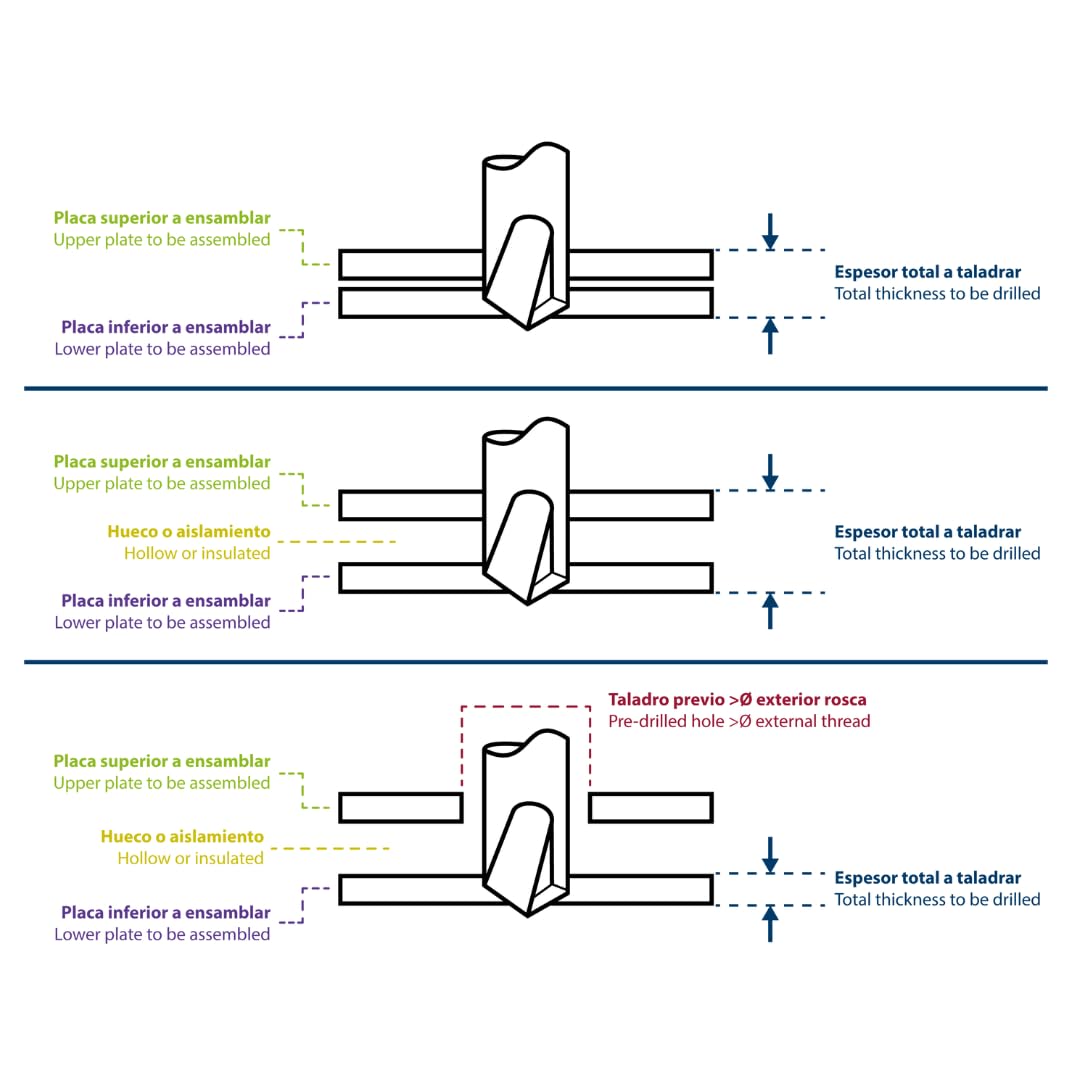 Placa superior a ensamblar
Upper plate to be assembled

Placa inferior a ensamblar
Lower plate to be assembled

Espesor total a taladrar
Total thickness to be drilled

Placa superior a ensamblar
Upper plate to be assembled

Hueco o aislamiento
Hollow or insulated

Placa inferior a ensamblar
Lower plate to be assembled

Espesor total a taladrar
Total thickness to be drilled

Taladro previo >Ø exterior rosca
Pre-drilled hole >Ø external thread

Placa superior a ensamblar
Upper plate to be assembled

Hueco o aislamiento
Hollow or insulated

Placa inferior a ensamblar
Lower plate to be assembled

Espesor total a taladrar
Total thickness to be drilled