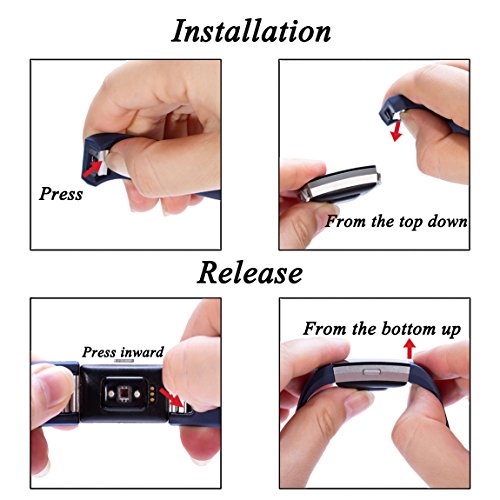 Installation

Press

From the top down

Release

Press inward

From the bottom up