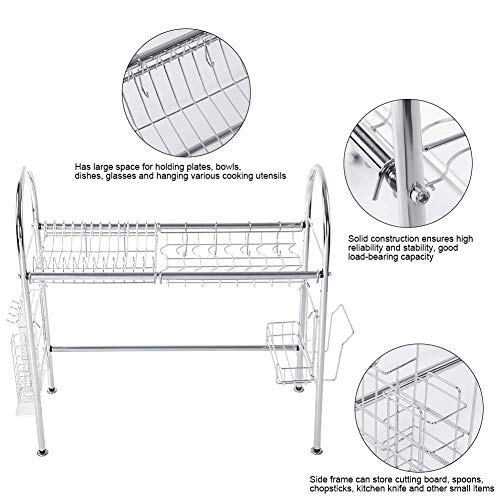 Has large space for holding plates, bowls, dishes, glasses and hanging various cooking utensils

Solid construction ensures high reliability and stability, good load-bearing capacity

Side frame can store cutting board, spoons, chopsticks, kitchen knife and other small items