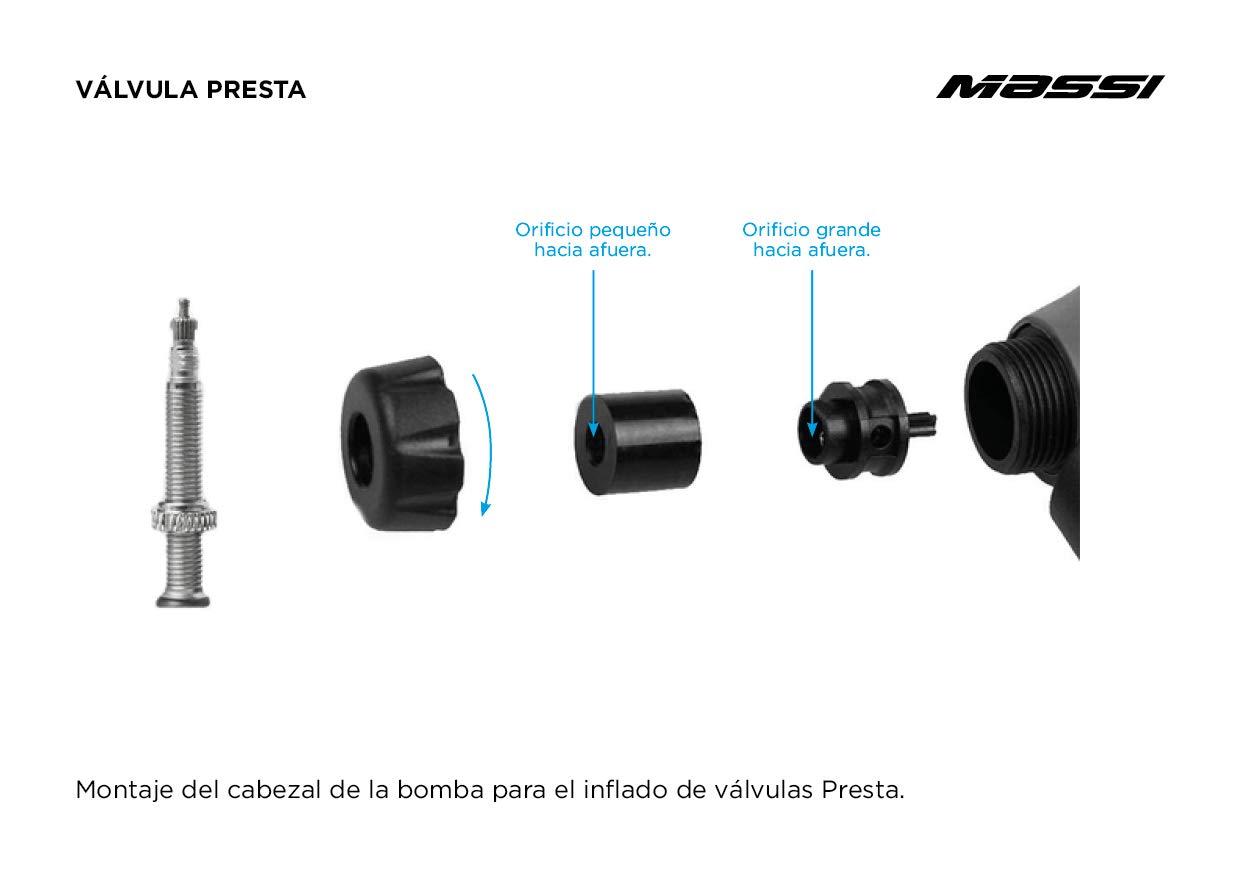 VÁLVULA PRESTA

MASSI

Orificio pequeño hacia afuera.

Orificio grande hacia afuera.

Montaje del cabezal de la bomba para el inflado de válvulas Presta.