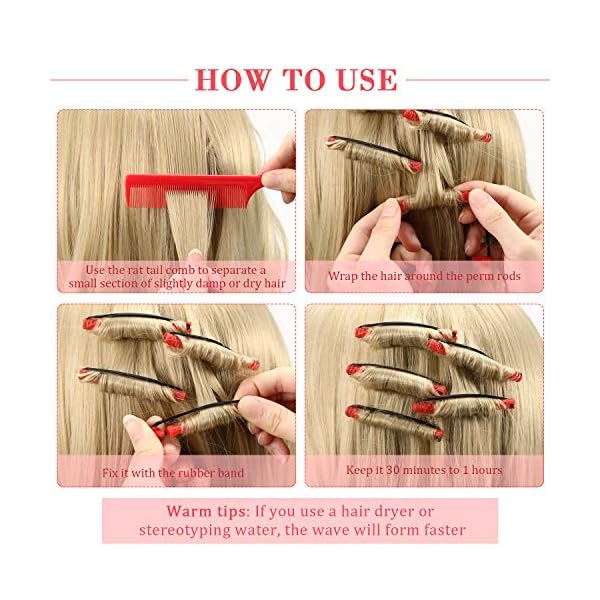 HOW TO USE

Use the rat tail comb to separate a small section of slightly damp or dry hair

Wrap the hair around the perm rods

Fix it with the rubber band

Keep it 30 minutes to 1 hours

Warm tips: If you use a hair dryer or stereotyping water, the wave will form faster