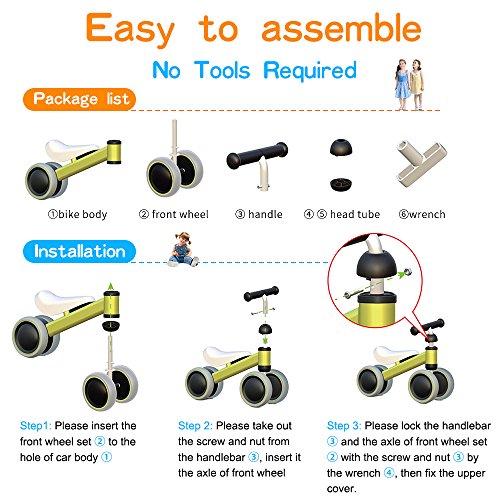 Easy to assemble

No Tools Required

Package list

①bike body ② front wheel ③ handle ④ ⑤ head tube ⑥wrench

Installation

Step1: Please insert the front wheel set ② to the hole of car body ①

Step 2: Please take out the screw and nut from the handlebar ③, insert it the axle of front wheel

Step 3: Please lock the handlebar ③ and the axle of front wheel set ② with the screw and nut ③ by the wrench ④, then fix the upper cover.