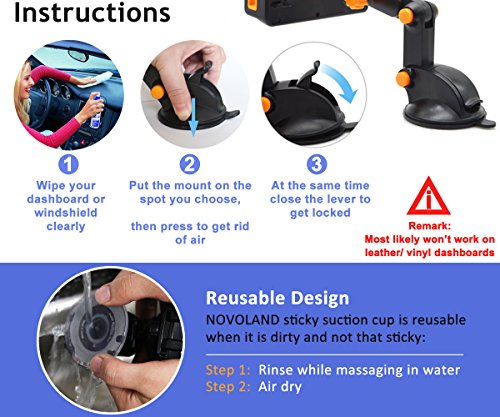 Instructions

1
Wipe your dashboard or windshield clearly

2
Put the mount on the spot you choose,

then press to get rid of air

3
At the same time close the lever to get locked

i
Remark:
Most likely won't work on leather/ vinyl dashboards

Reusable Design
NOVOLAND sticky suction cup is reusable when it is dirty and not that sticky:

Step 1: Rinse while massaging in water
Step 2: Air dry