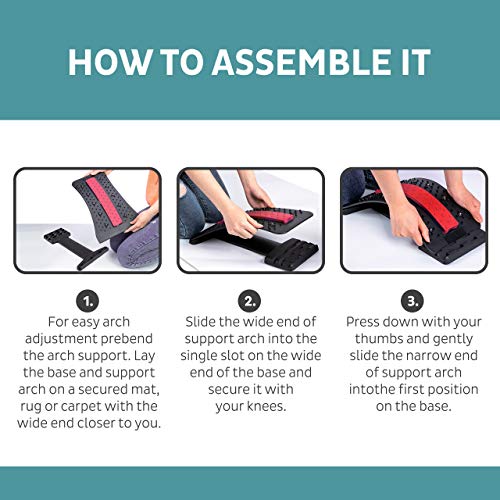 HOW TO ASSEMBLE IT

1.
For easy arch adjustment prebend the arch support. Lay the base and support arch on a secured mat, rug or carpet with the wide end closer to you.

2.
Slide the wide end of support arch into the single slot on the wide end of the base and secure it with your knees.

3.
Press down with your thumbs and gently slide the narrow end of support arch intothe first position on the base.