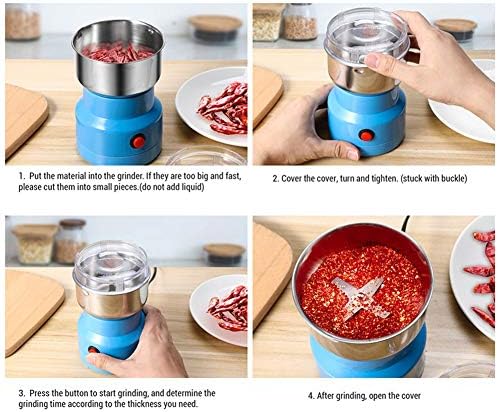 1. Put the material into the grinder. If they are too big and fast, please cut them into small pieces.(do not add liquid)

2. Cover the cover, turn and tighten. (stuck with buckle)

3. Press the button to start grinding, and determine the grinding time according to the thickness you need.

4. After grinding, open the cover