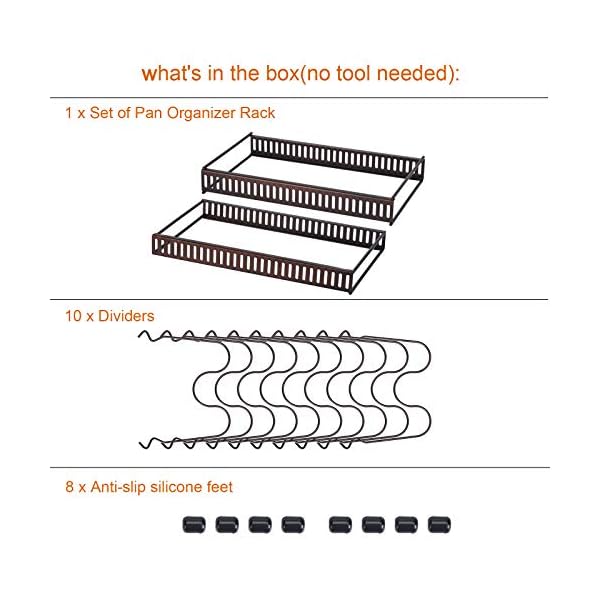 what's in the box(no tool needed):

1 x Set of Pan Organizer Rack

10 x Dividers

8 x Anti-slip silicone feet