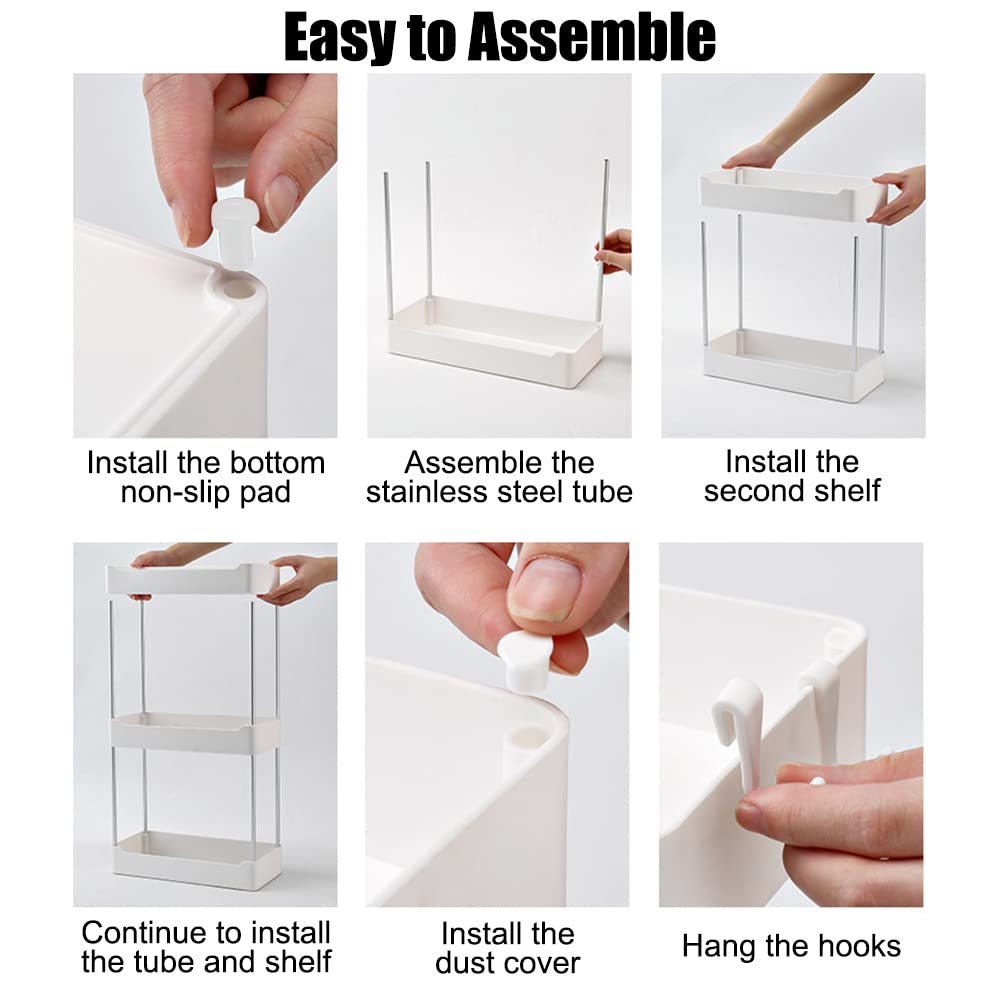 Easy to Assemble

Install the bottom non-slip pad

Assemble the stainless steel tube

Install the second shelf

Continue to install the tube and shelf

Install the dust cover

Hang the hooks