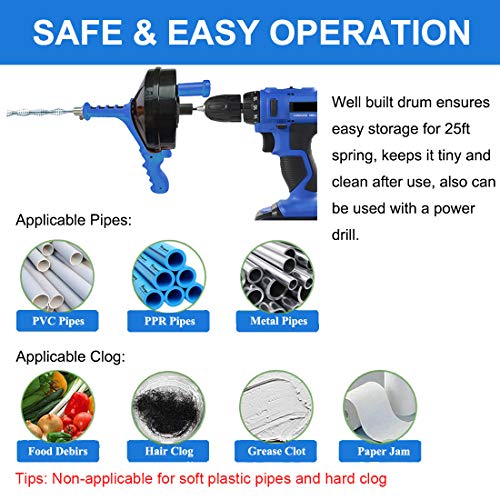 SAFE & EASY OPERATION

Well built drum ensures easy storage for 25ft spring, keeps it tiny and clean after use, also can be used with a power drill.

Applicable Pipes:

PVC Pipes

PPR Pipes

Metal Pipes

Applicable Clog:

Food Debirs

Hair Clog

Grease Clot

Paper Jam

Tips: Non-applicable for soft plastic pipes and hard clog