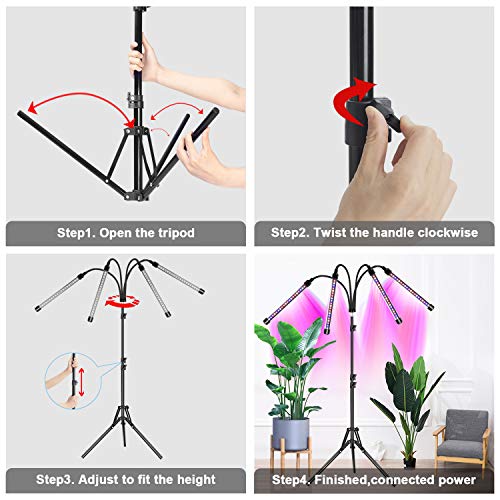 Step1. Open the tripod

Step2. Twist the handle clockwise

Step3. Adjust to fit the height

Step4. Finished,connected power