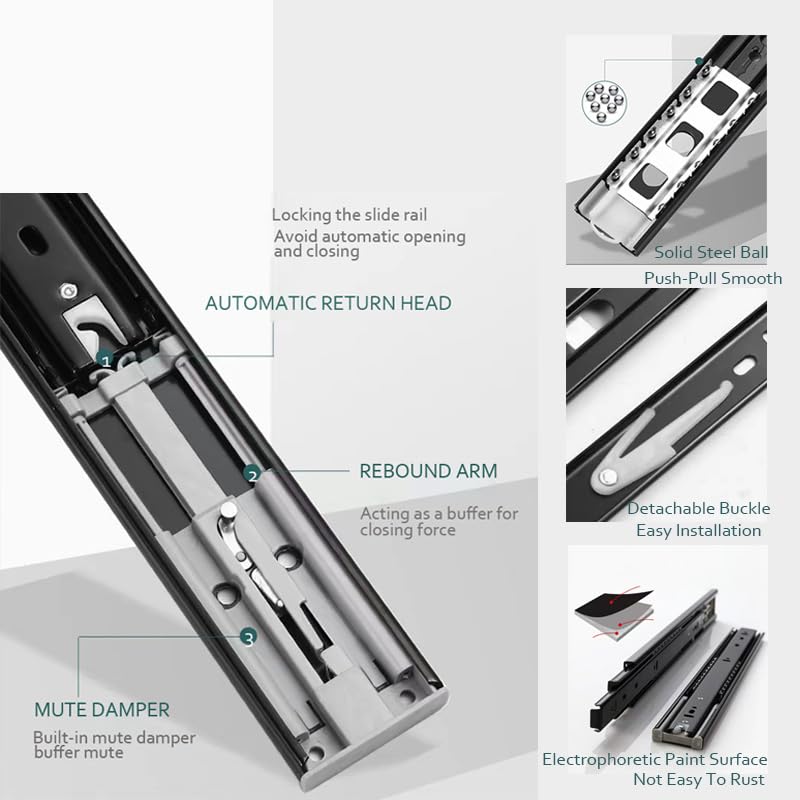 Locking the slide rail
Avoid automatic opening and closing

AUTOMATIC RETURN HEAD

1

2

REBOUND ARM

Acting as a buffer for closing force

3

MUTE DAMPER

Built-in mute damper buffer mute

Solid Steel Ball
Push-Pull Smooth

Detachable Buckle
Easy Installation

Electrophoretic Paint Surface
Not Easy To Rust