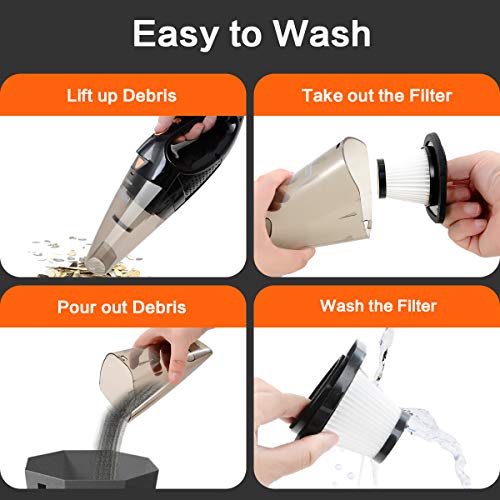 Easy to Wash

Lift up Debris

Take out the Filter

Pour out Debris

Wash the Filter