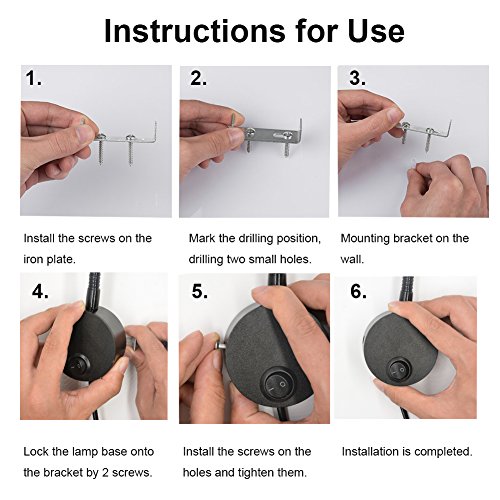 Instructions for Use

1.

Install the screws on the iron plate.

2.

Mark the drilling position, drilling two small holes.

3.

Mounting bracket on the wall.

4.

Lock the lamp base onto the bracket by 2 screws.

5.

Install the screws on the holes and tighten them.

6.

Installation is completed.