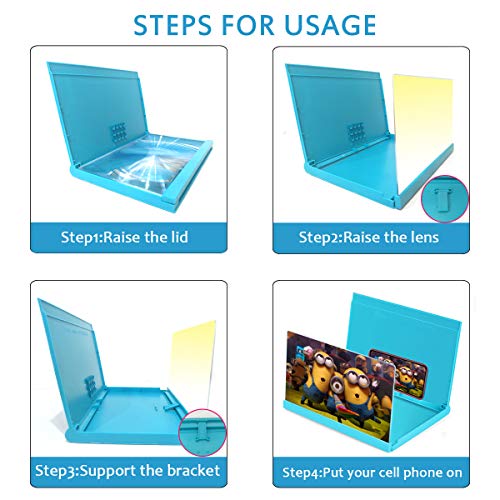 STEPS FOR USAGE

Step1:Raise the lid

Step2:Raise the lens

Step3:Support the bracket

Step4:Put your cell phone on