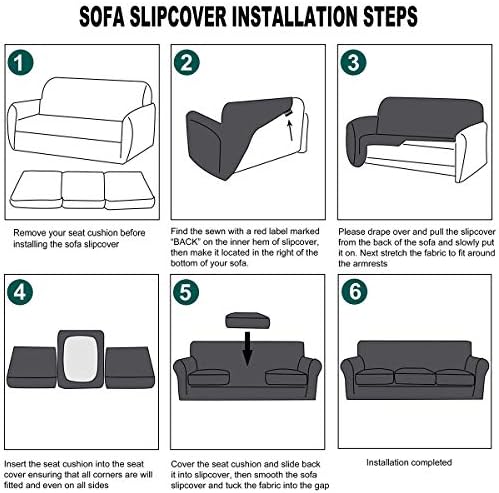 SOFA SLIPCOVER INSTALLATION STEPS

1

Remove your seat cushion before installing the sofa slipcover

2

Find the sewn with a red label marked "BACK" on the inner hem of slipcover, then make it located in the right of the bottom of your sofa.

3

Please drape over and pull the slipcover from the back of the sofa and slowly put it on. Next stretch the fabric to fit around the armrests

4

Insert the seat cushion into the seat cover ensuring that all corners are will fitted and even on all sides

5

Cover the seat cushion and slide back it into slipcover, then smooth the sofa slipcover and tuck the fabric into the gap

6

Installation completed