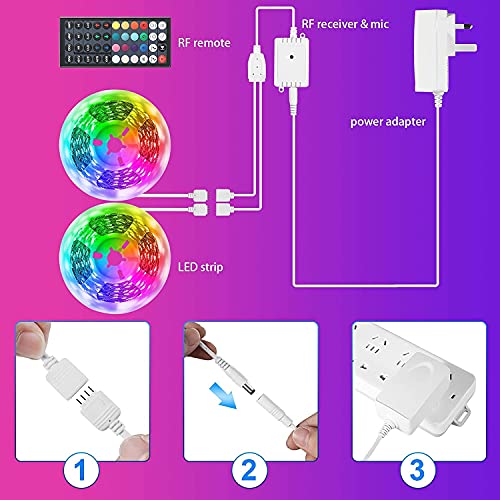 RF remote

RF receiver & mic

power adapter

LED strip

1

2

3